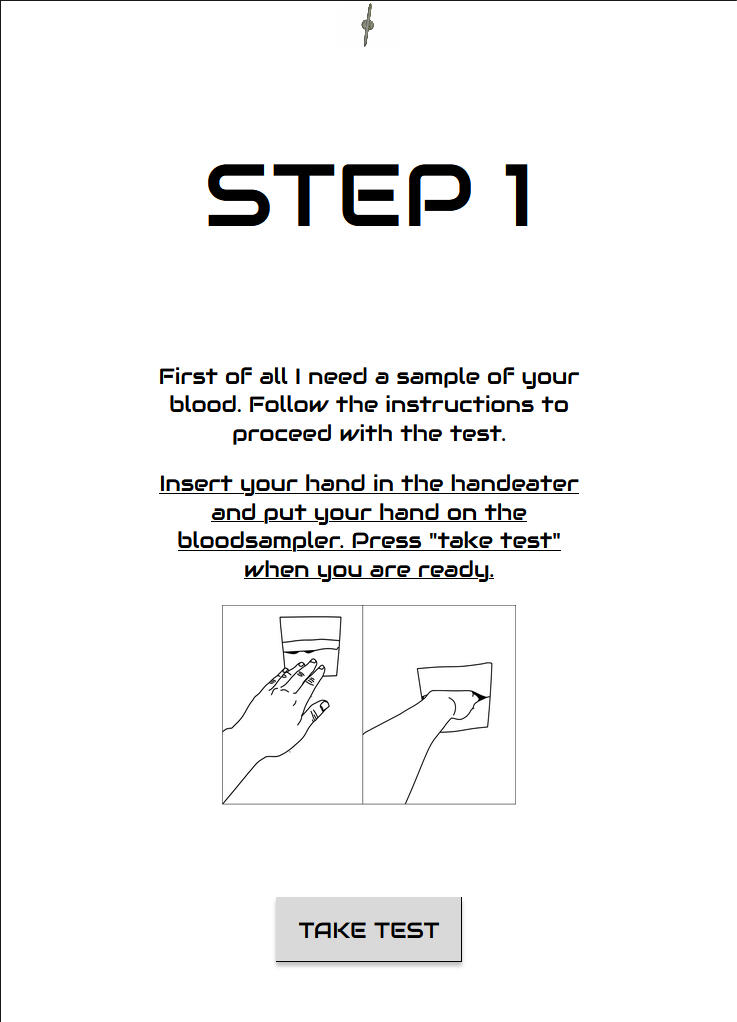 STEP 1

First of all I need a sample of your blood. Follow the instructions to proceed with the test.

Insert your hand in the handeater and put your hand on the bloodsampler. Press "take test" when you are ready.

TAKE TEST